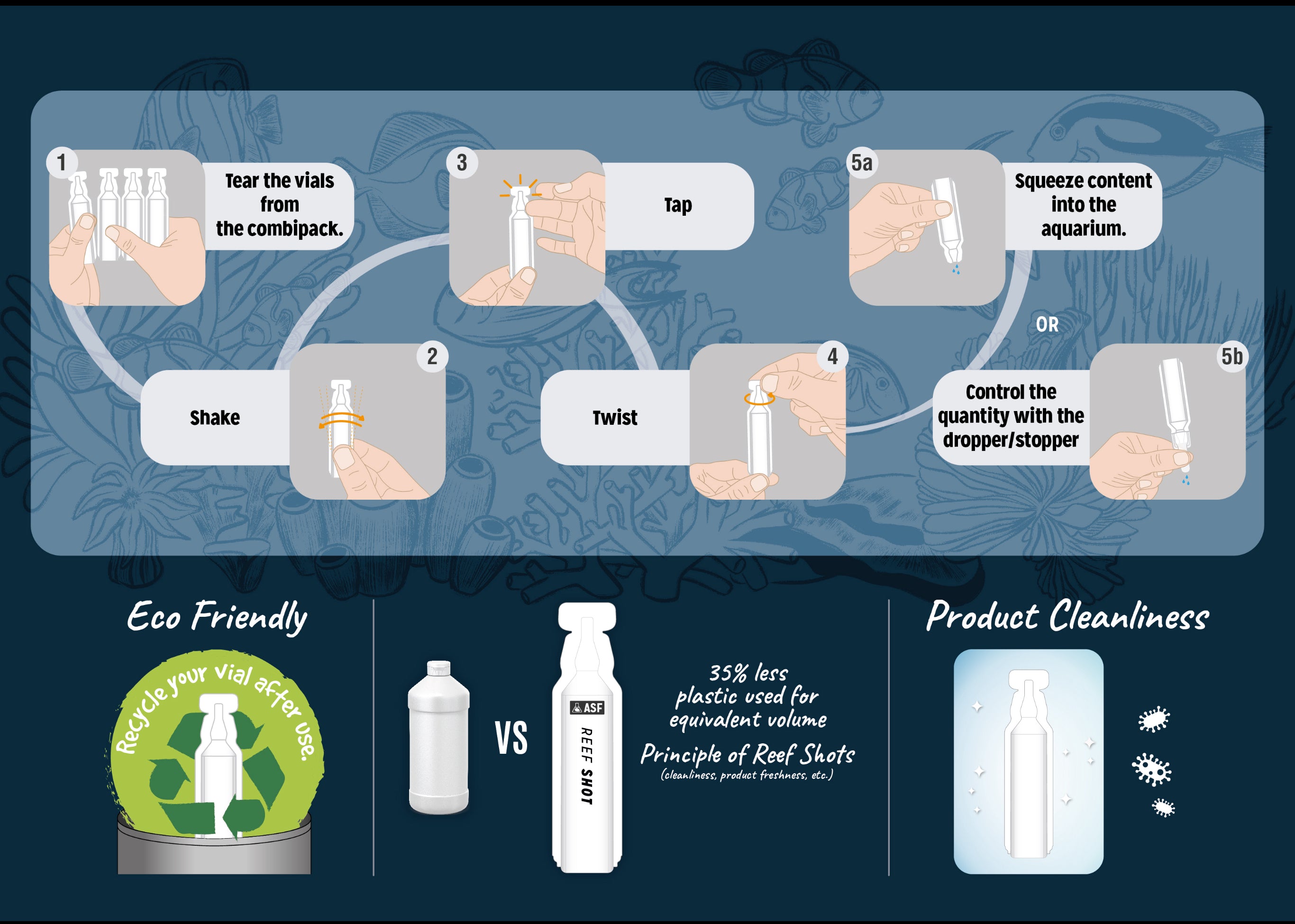 1
Tear the vials from the combipack.

2
Shake

3
Tap

4
Twist

5a
Squeeze content into the aquarium.

OR

5b
Control the quantity with the dropper/stopper

Eco Friendly

Recycle your vial after use.

VS

ASF
REEF SHOT

35% less plastic used for equivalent volume

Principle of Reef Shots
(cleanliness, product freshness, etc.)

Product Cleanliness